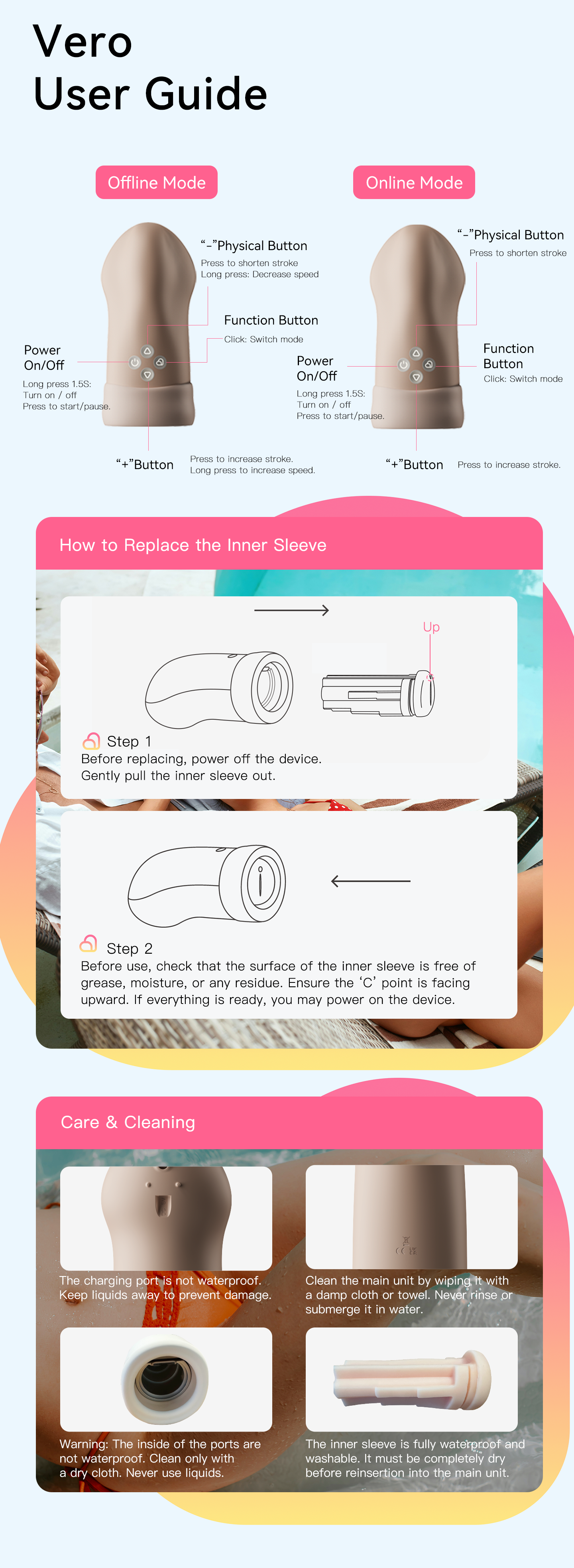 Vero
User Guide

Offline Mode

"-"Physical Button
Press to shorten stroke
Long press: Decrease speed

Function Button
Click: Switch mode

Power On/Off
Long press 1.5S: Turn on / off
Press to start/pause.

"+"Button
Press to increase stroke.
Long press to increase speed.

Online Mode

"-"Physical Button
Press to shorten stroke

Function Button
Click: Switch mode

Power On/Off
Long press 1.5S: Turn on / off
Press to start/pause.

"+"Button
Press to increase stroke.

How to Replace the Inner Sleeve

Up

Step 1
Before replacing, power off the device. Gently pull the inner sleeve out.

Step 2
Before use, check that the surface of the inner sleeve is free of grease, moisture, or any residue. Ensure the 'C' point is facing upward. If everything is ready, you may power on the device.

Care & Cleaning

The charging port is not waterproof. Keep liquids away to prevent damage.

Clean the main unit by wiping it with a damp cloth or towel. Never rinse or submerge it in water.

Warning: The inside of the ports are not waterproof. Clean only with a dry cloth. Never use liquids.

The inner sleeve is fully waterproof and washable. It must be completely dry before reinsertion into the main unit.